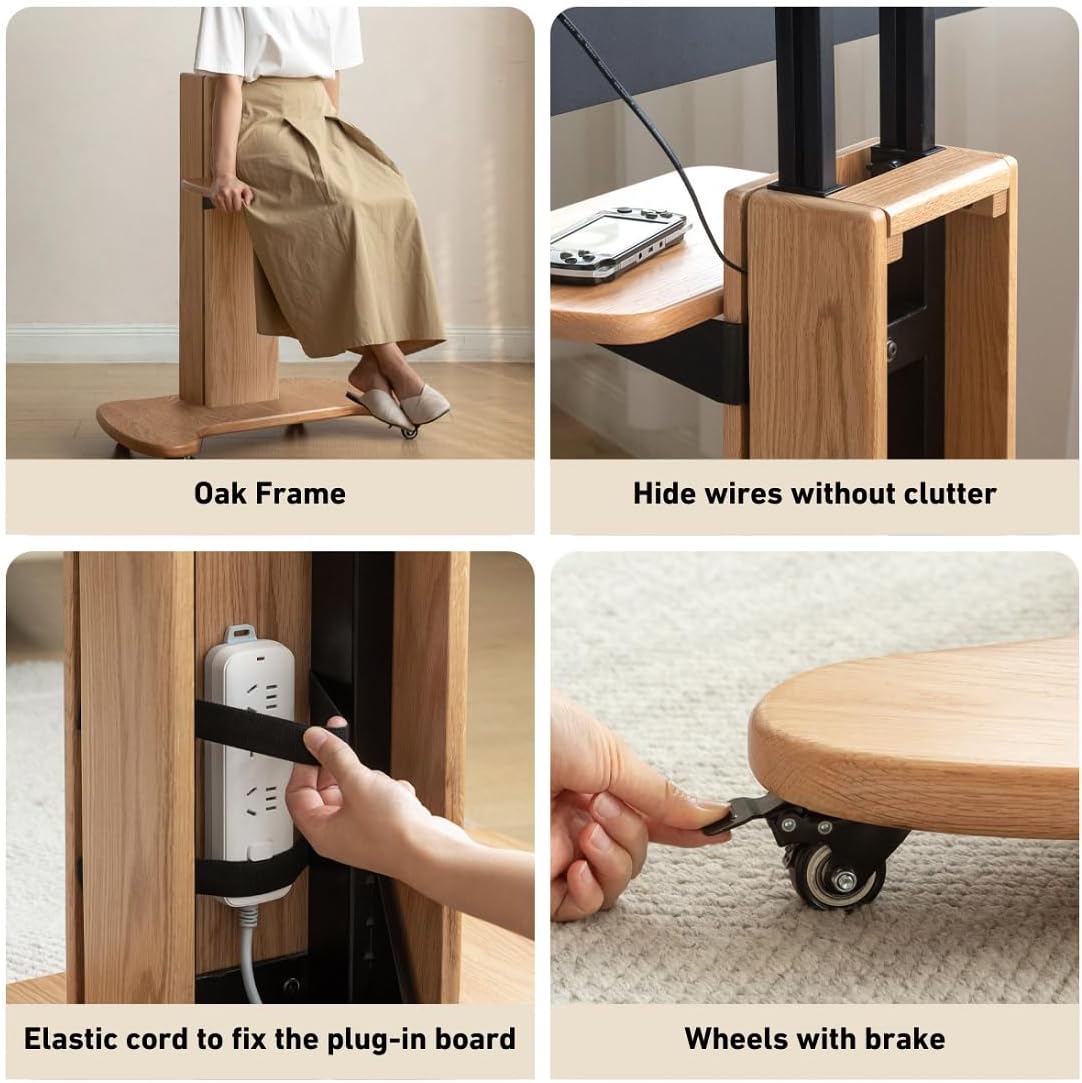 Oak Frame

Hide wires without clutter

Elastic cord to fix the plug-in board

Wheels with brake