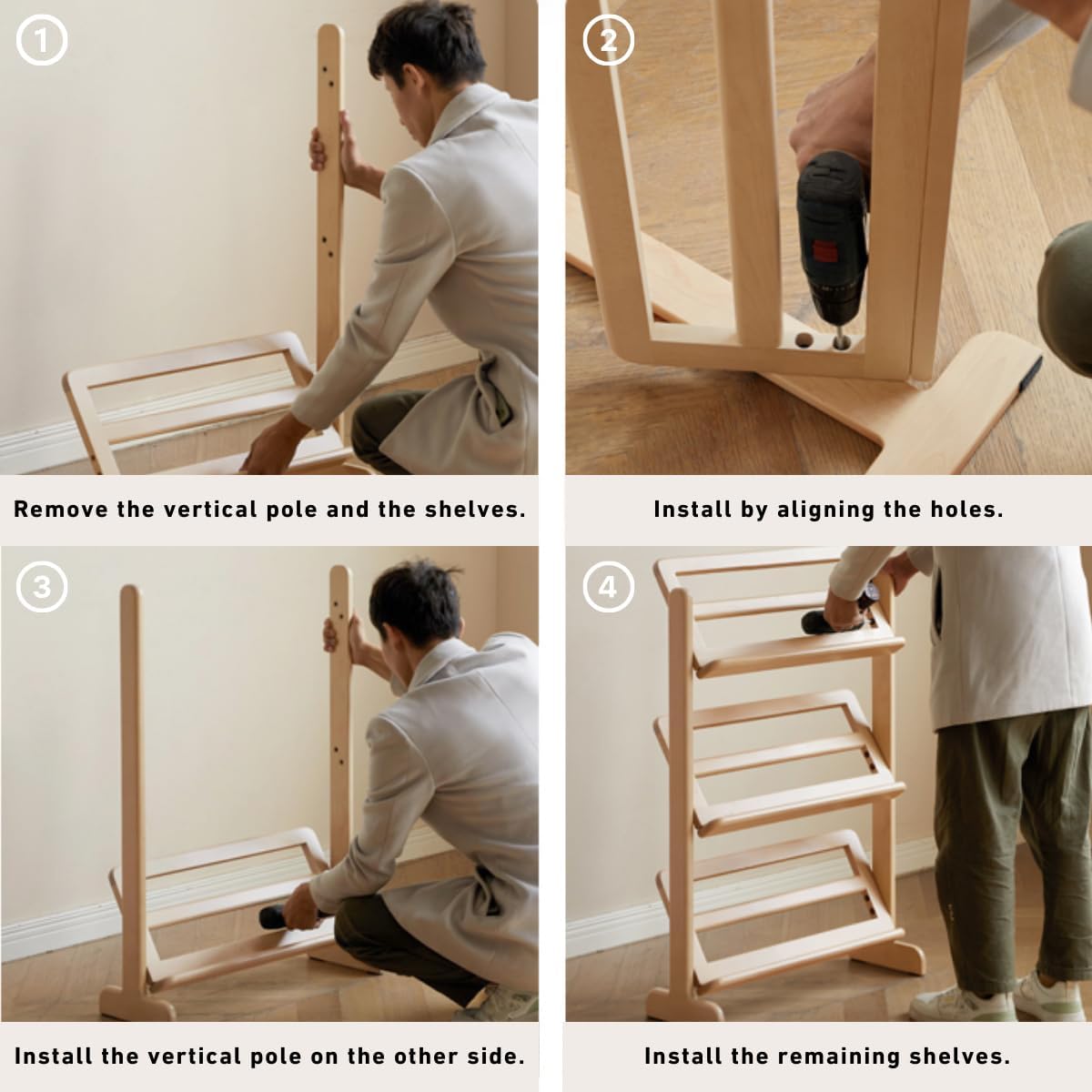 1

Remove the vertical pole and the shelves.

2

Install by aligning the holes.

3

Install the vertical pole on the other side.

4

Install the remaining shelves.